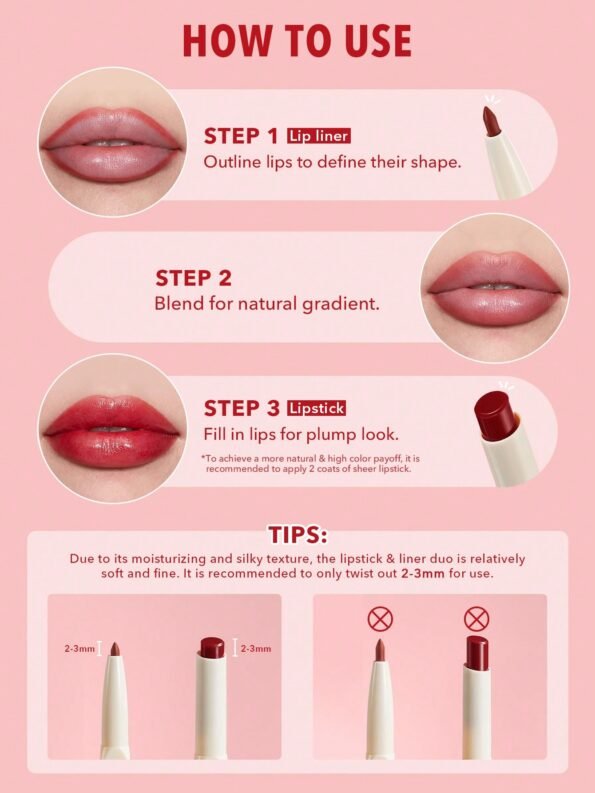 HOW TO USE

STEP 1 Lip liner
Outline lips to define their shape.

STEP 2
Blend for natural gradient.

STEP 3 Lipstick
Fill in lips for plump look.
*To achieve a more natural & high color payoff, it is recommended to apply 2 coats of sheer lipstick.

TIPS:
Due to its moisturizing and silky texture, the lipstick & liner duo is relatively soft and fine. It is recommended to only twist out 2-3mm for use.

2-3mm
2-3mm