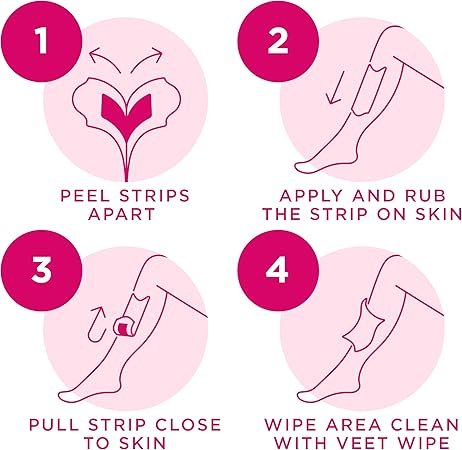 1

PEEL STRIPS APART

2

APPLY AND RUB THE STRIP ON SKIN

3

PULL STRIP CLOSE TO SKIN

4

WIPE AREA CLEAN WITH VEET WIPE